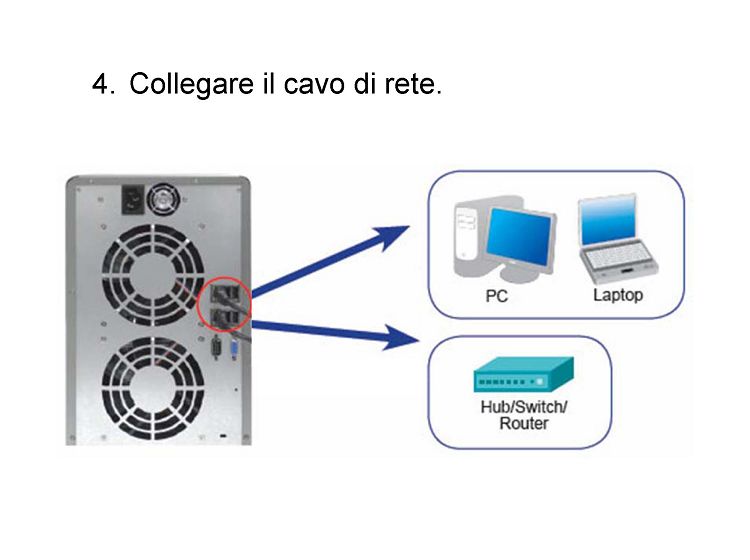 4. Collegare il cavo di rete.

PC

Laptop

Hub/Switch/
Router