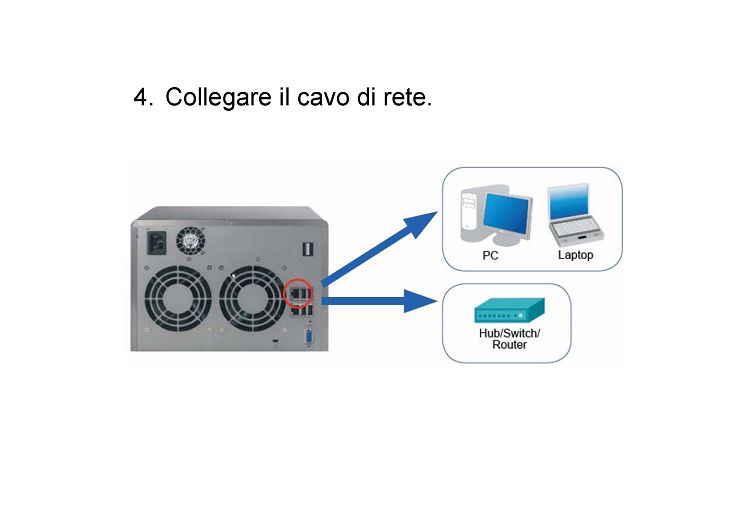 4. Collegare il cavo di rete.

PC

Laptop

Hub/Switch/
Router