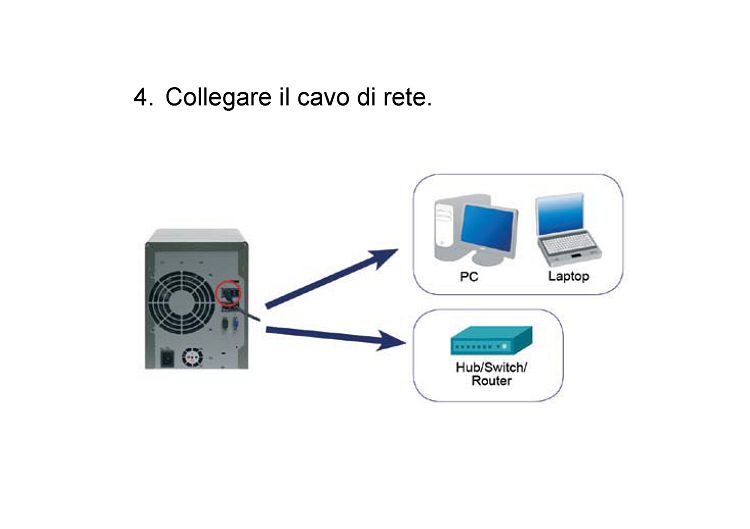 4. Collegare il cavo di rete.

PC

Laptop

Hub/Switch/ Router