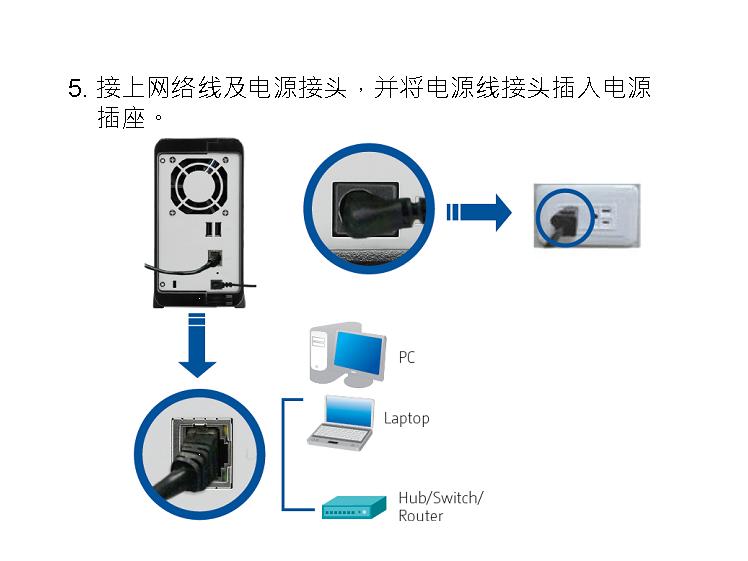 5. 接上网络线及电源接头，并将电源线接头插入电源插座。

PC

Laptop

Hub/Switch/
Router